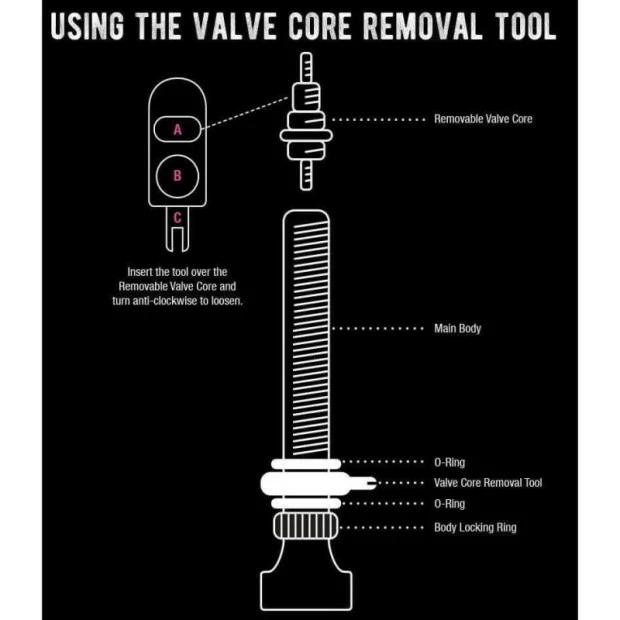 USING THE VALVE CORE REMOVAL TOOL

A

B

C

Insert the tool over the Removable Valve Core and turn anti-clockwise to loosen.

Removable Valve Core

Main Body

O-Ring

Valve Core Removal Tool

O-Ring

Body Locking Ring