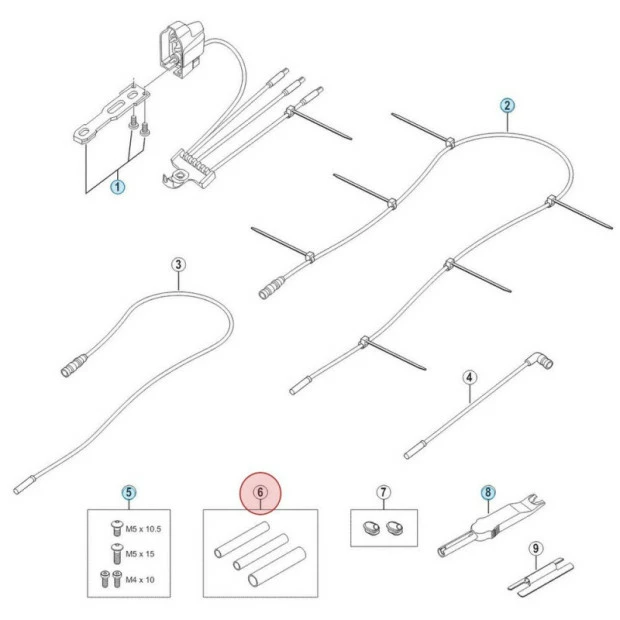 1
2
3
4
5
M5 x 10.5
M5 x 15
M4 x 10
6
7
8
9