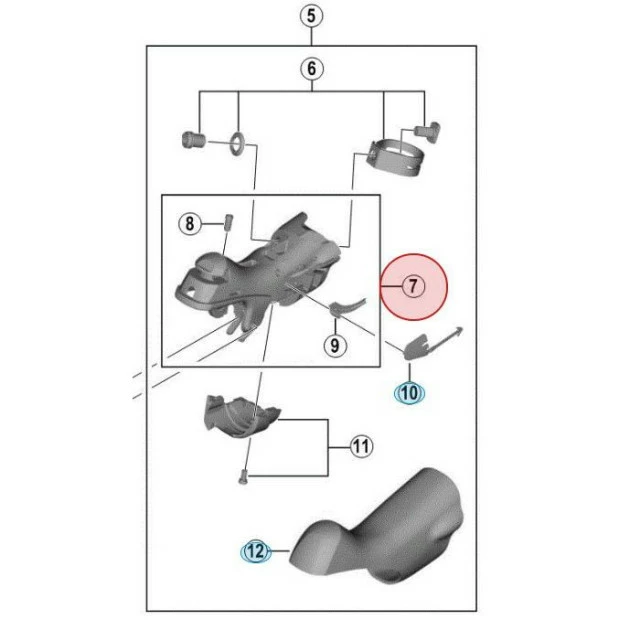 5
6
8
7
9
10
11
12